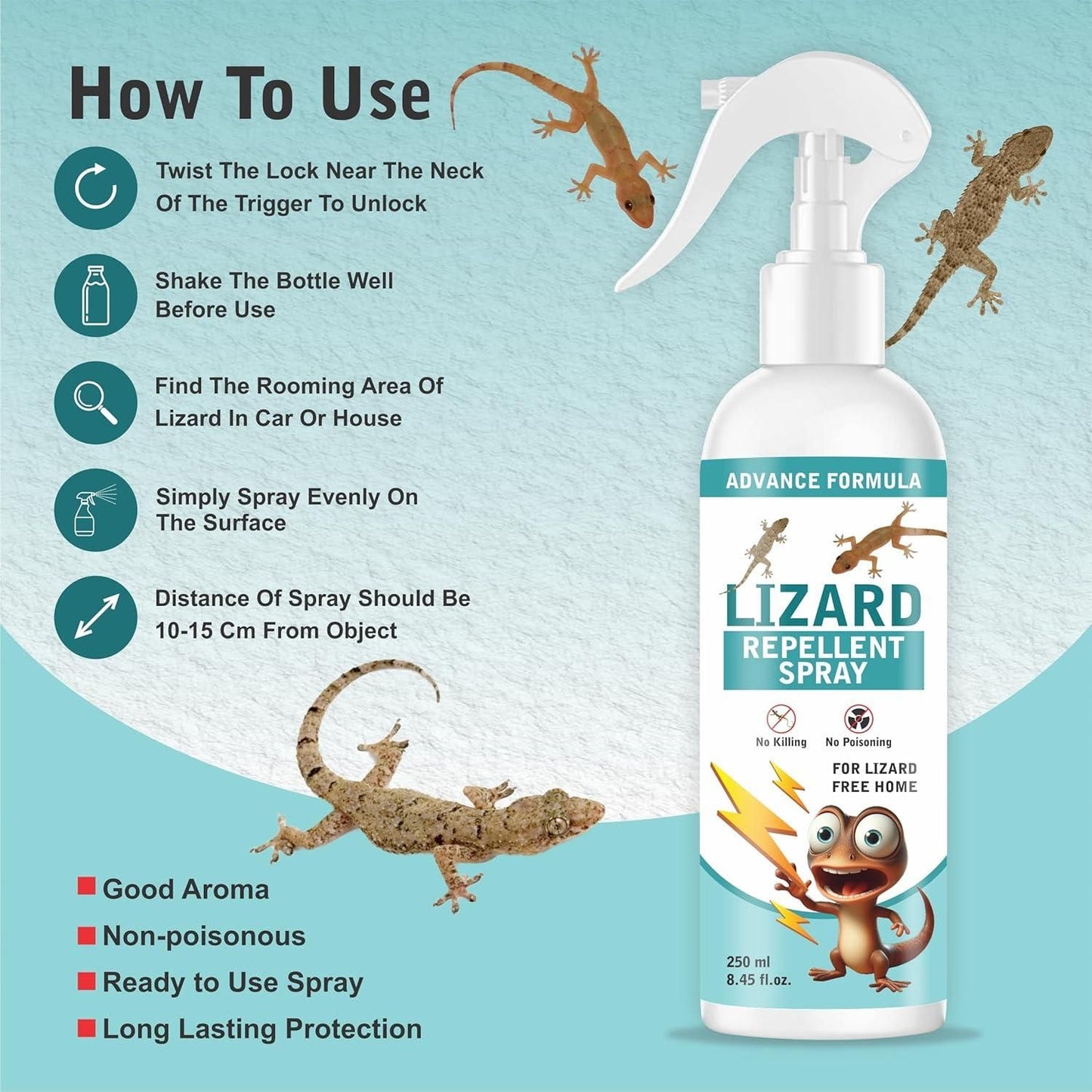 How To Use

Twist The Lock Near The Neck Of The Trigger To Unlock

Shake The Bottle Well Before Use

Find The Rooming Area Of Lizard In Car Or House

Simply Spray Evenly On The Surface

Distance Of Spray Should Be 10-15 Cm From Object

Good Aroma
Non-poisonous
Ready to Use Spray
Long Lasting Protection

ADVANCE FORMULA
LIZARD
REPELLENT SPRAY
No Killing
No Poisoning
FOR LIZARD FREE HOME
250 ml
8.45 fl.oz.